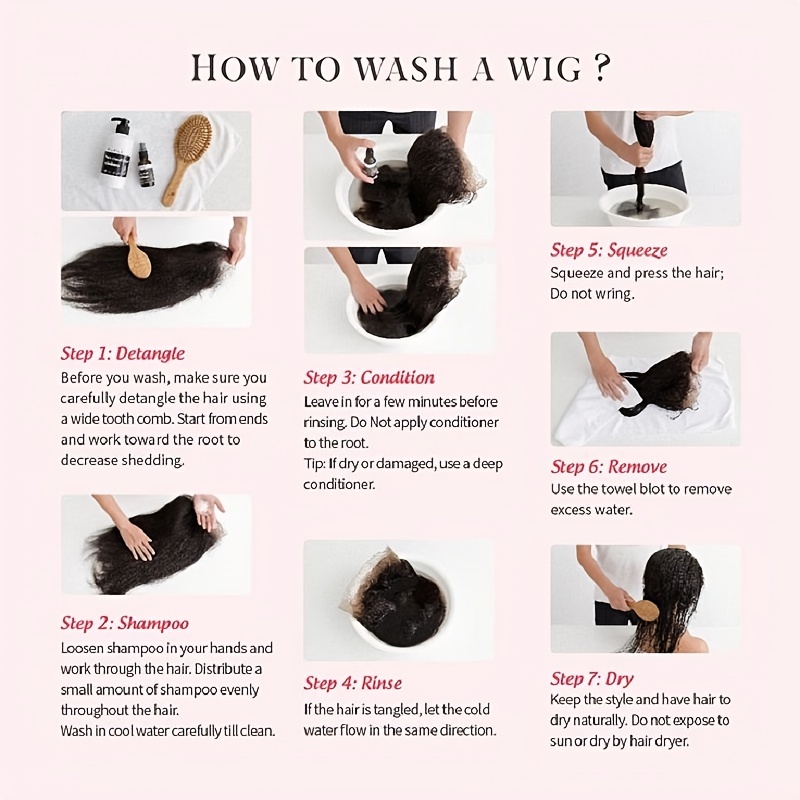 HOW TO WASH A WIG ?

Step 1: Detangle
Before you wash, make sure you carefully detangle the hair using a wide tooth comb. Start from ends and work toward the root to decrease shedding.

Step 2: Shampoo
Loosen shampoo in your hands and work through the hair. Distribute a small amount of shampoo evenly throughout the hair.
Wash in cool water carefully till clean.

Step 3: Condition
Leave in for a few minutes before rinsing. Do Not apply conditioner to the root.
Tip: If dry or damaged, use a deep conditioner.

Step 4: Rinse
If the hair is tangled, let the cold water flow in the same direction.

Step 5: Squeeze
Squeeze and press the hair; Do not wring.

Step 6: Remove
Use the towel blot to remove excess water.

Step 7: Dry
Keep the style and have hair to dry naturally. Do not expose to sun or dry by hair dryer.