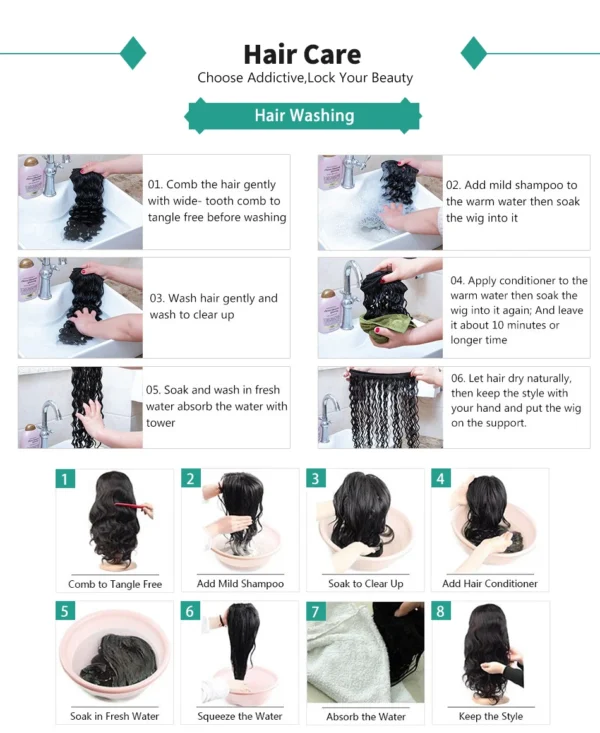 Hair Care
Choose Addictive,Lock Your Beauty

Hair Washing

01. Comb the hair gently with wide- tooth comb to tangle free before washing

02. Add mild shampoo to the warm water then soak the wig into it

03. Wash hair gently and wash to clear up

04. Apply conditioner to the warm water then soak the wig into it again; And leave it about 10 minutes or longer time

05. Soak and wash in fresh water absorb the water with tower

06. Let hair dry naturally, then keep the style with your hand and put the wig on the support.

1
Comb to Tangle Free

2
Add Mild Shampoo

3
Soak to Clear Up

4
Add Hair Conditioner

5
Soak in Fresh Water

6
Squeeze the Water

7
Absorb the Water

8
Keep the Style