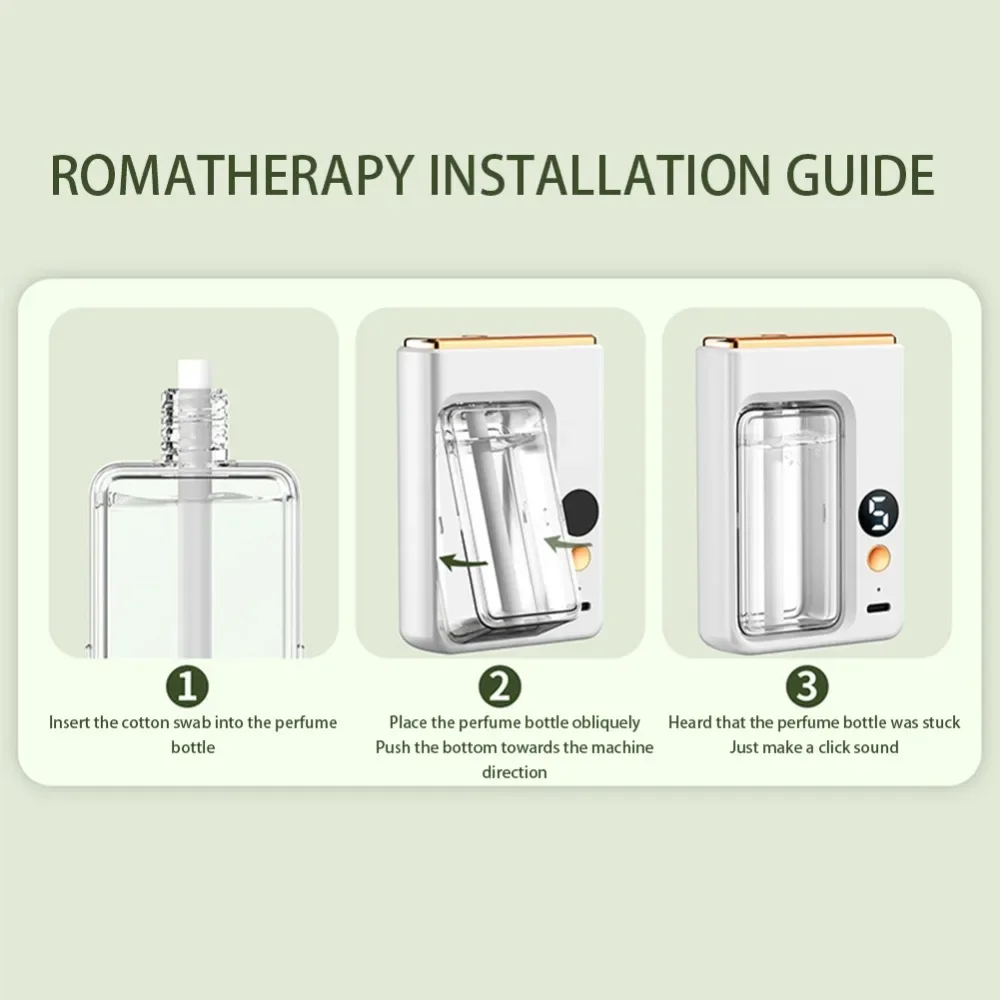 ROMATHERAPY INSTALLATION GUIDE

5

1

Insert the cotton swab into the perfume bottle

2

Place the perfume bottle obliquely
Push the bottom towards the machine direction

3

Heard that the perfume bottle was stuck
Just make a click sound