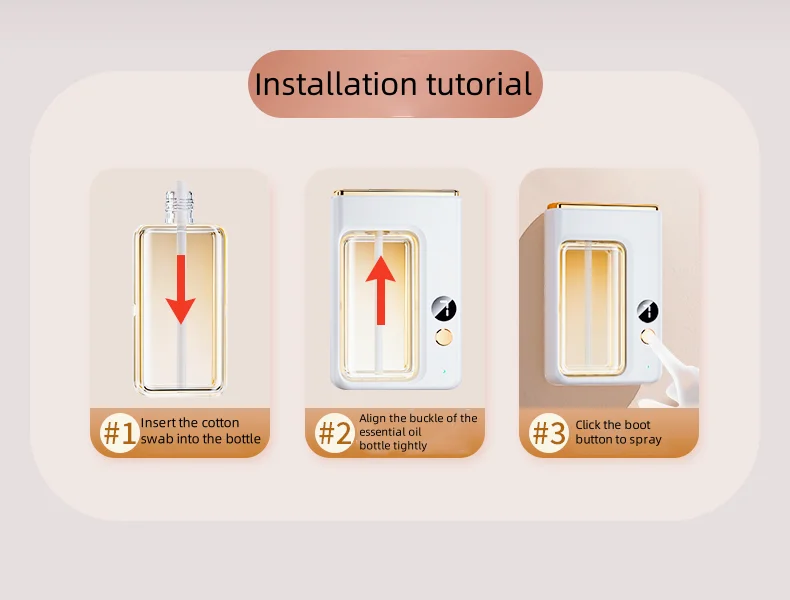 Installation tutorial

#1 Insert the cotton swab into the bottle

#2 Align the buckle of the essential oil bottle tightly

#3 Click the boot button to spray